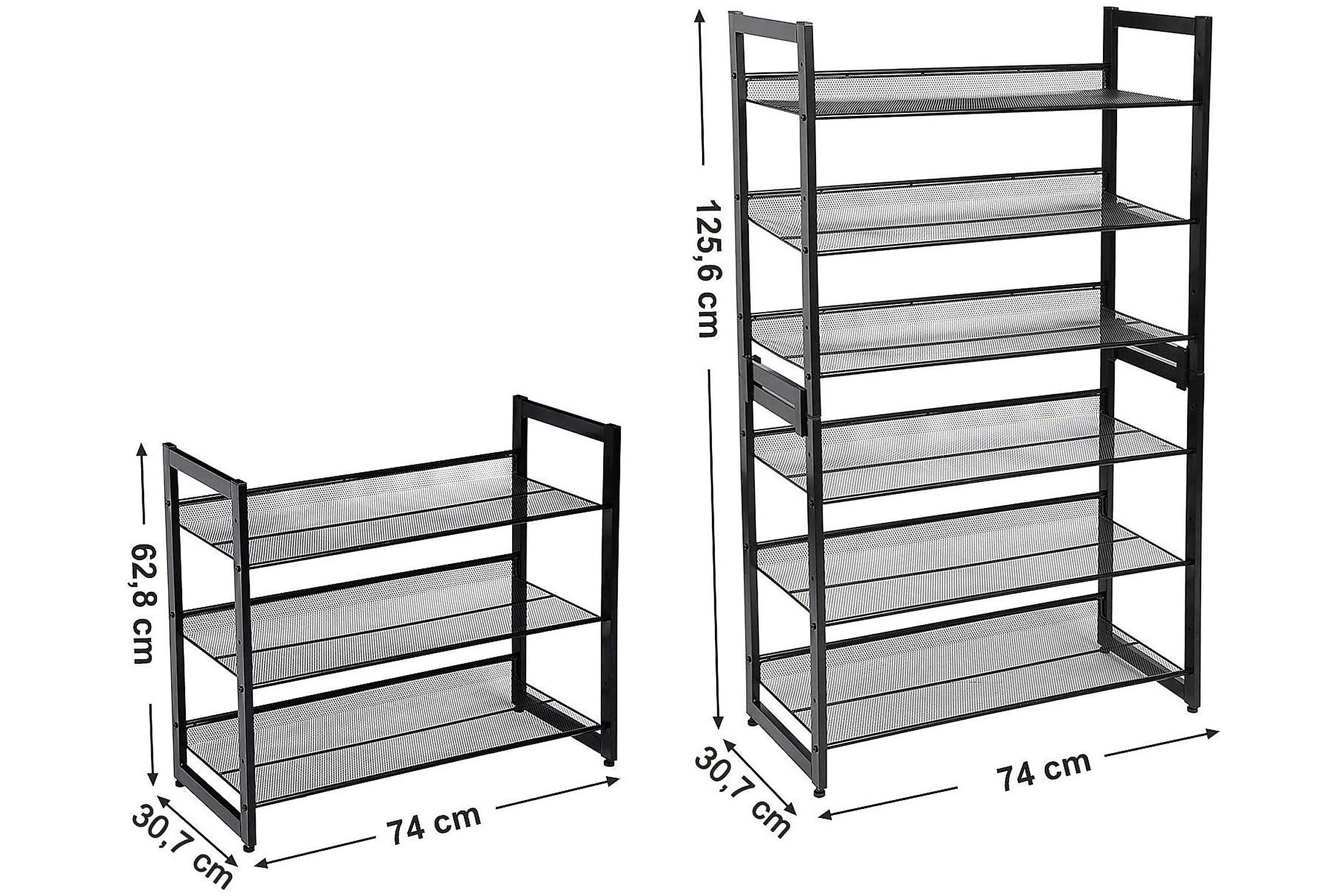 62,8 cm
30,7 cm
74 cm
125,6 cm
30,7 cm
74 cm