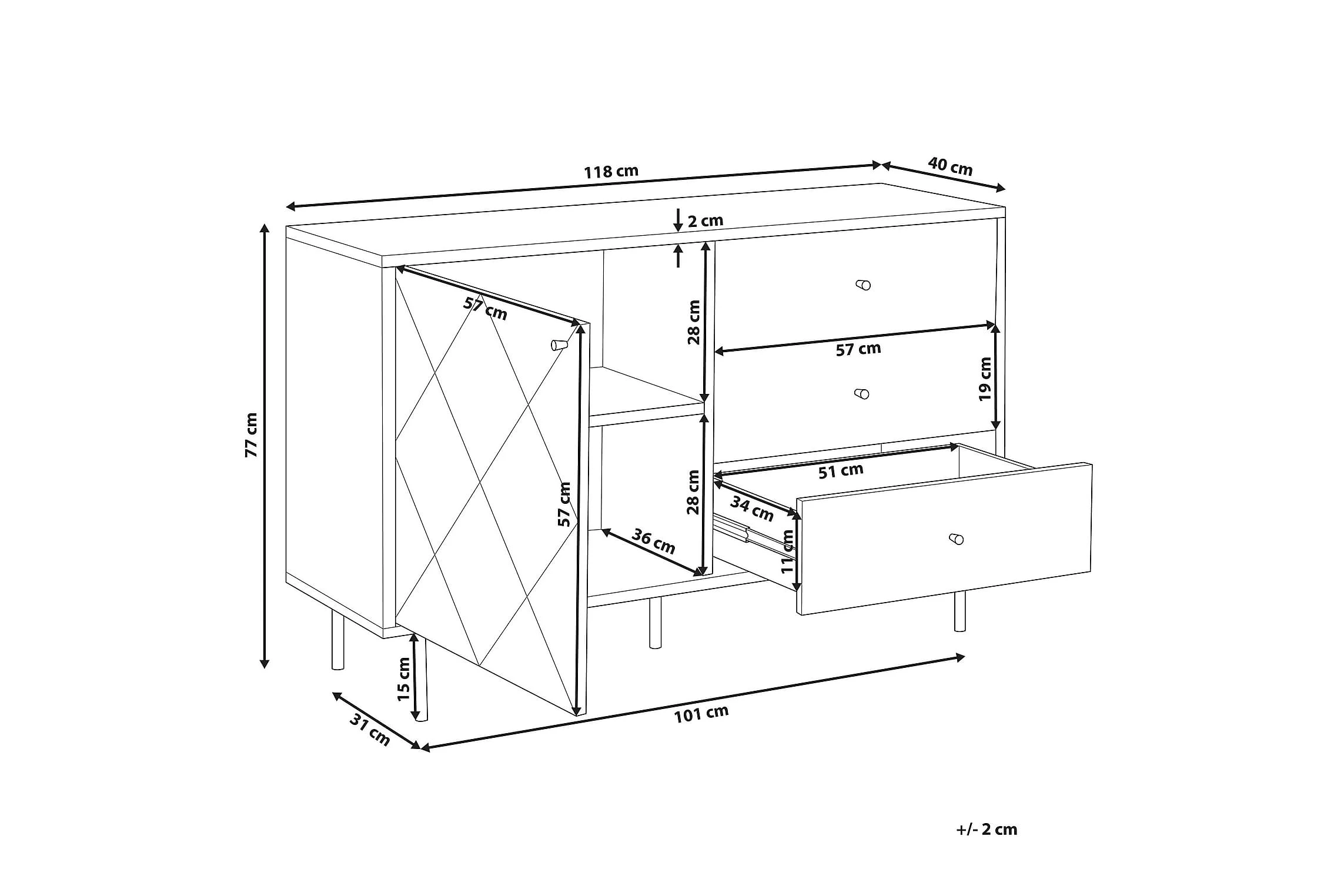 118 cm
40 cm
2 cm
77 cm
57 cm
28 cm
57 cm
19 cm
57 cm
28 cm
51 cm
34 cm
36 cm
11 cm
15 cm
31 cm
101 cm
+/- 2 cm